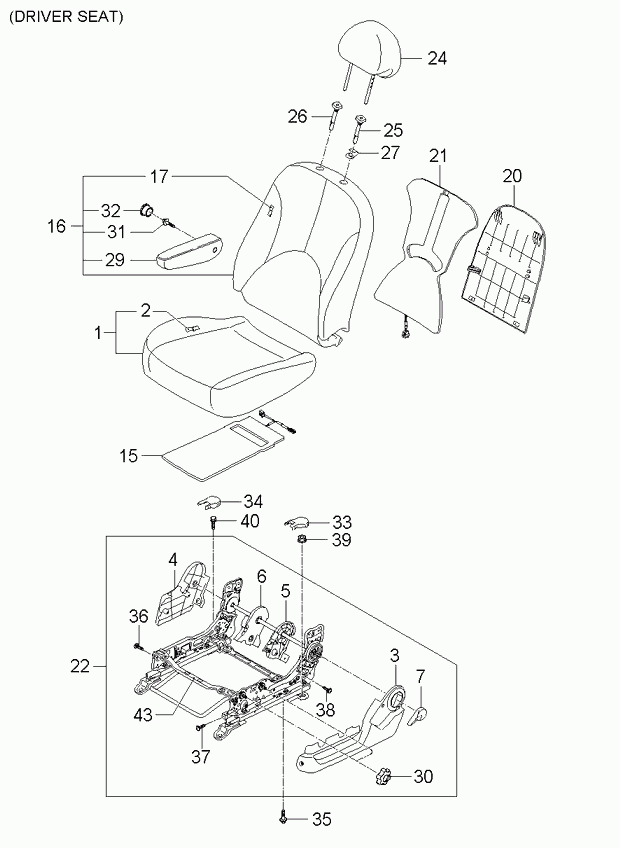 (DRIVER SEAT)

24
26
25
27
21
20
17
32
16
31
29
2
1
15
34
40
33
39
4
6
5
36
22
3
7
43
38
37
30
35