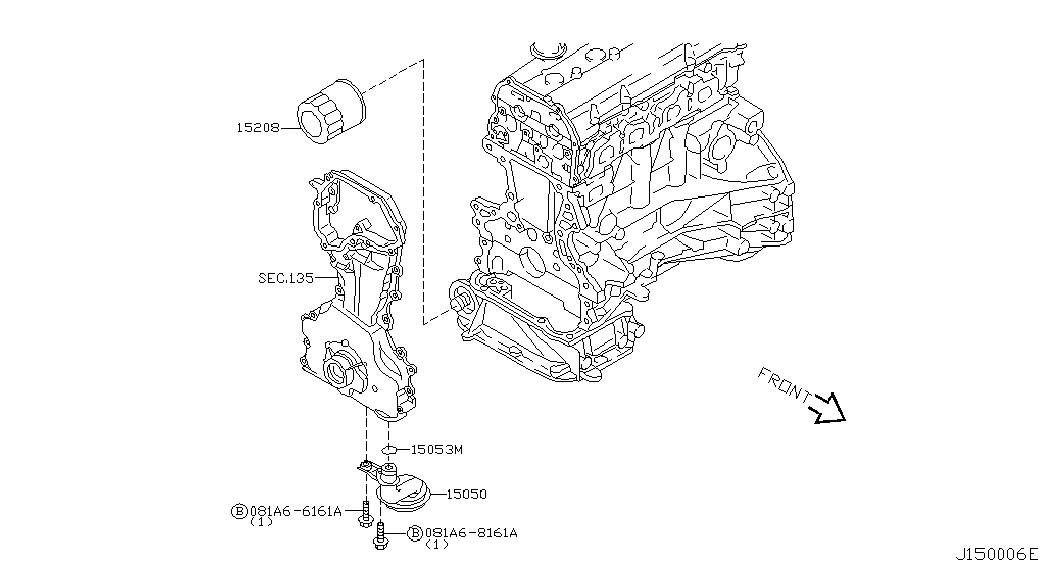 15208

SEC.135

FRONT

15053M

15050

Ⓑ 081A6-6161A
(1)

Ⓑ 081A6-8161A
(1)

J150006E