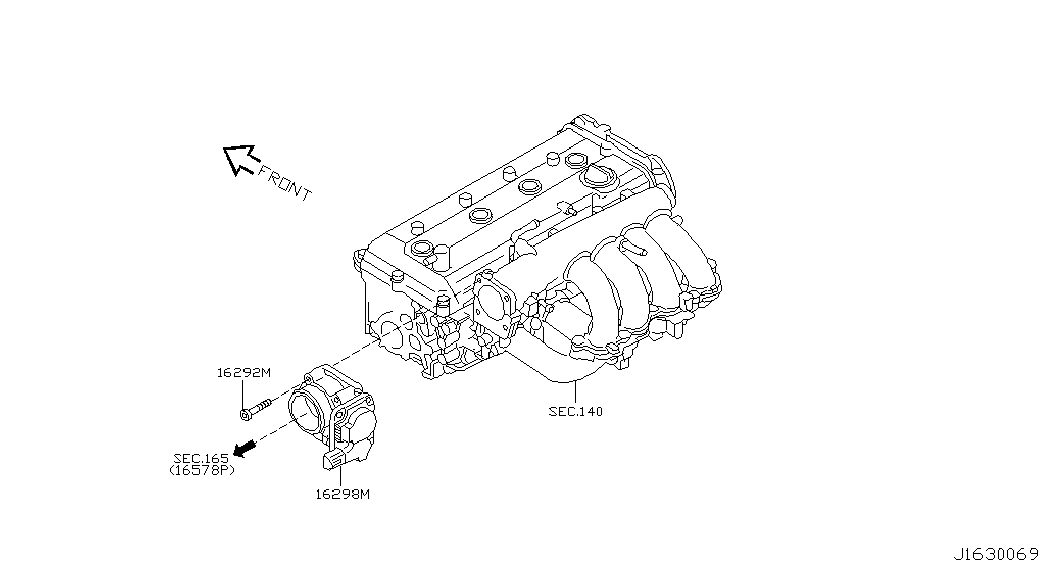 FRONT

16292M

SEC.140

SEC.165
(16578P)

16298M

J1630069