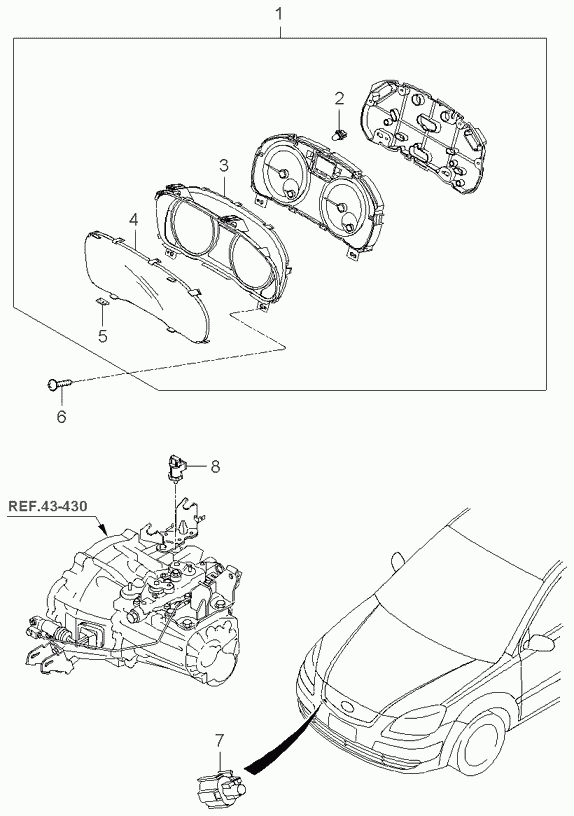 1
2
3
4
5
6
8
REF.43-430
7