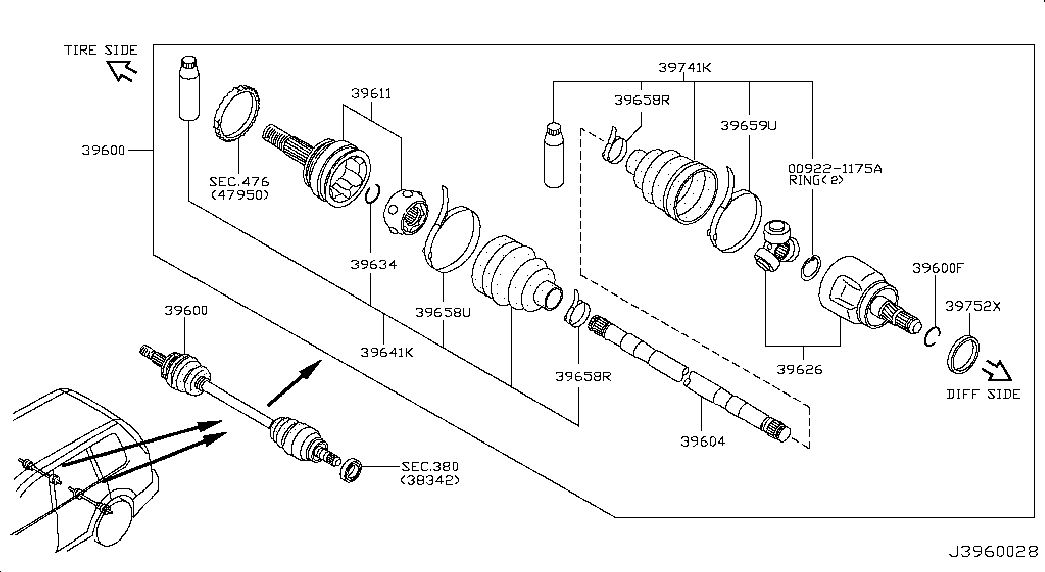 TIRE SIDE

39600

SEC.476
(47950)

39611

39634

39641K

39658U

39658R

39741K

39658R

39659U

00922-1175A
RING(2)

39600F

39752X

39626

DIFF SIDE

39604

39600

SEC.380
(38342)

J3960028