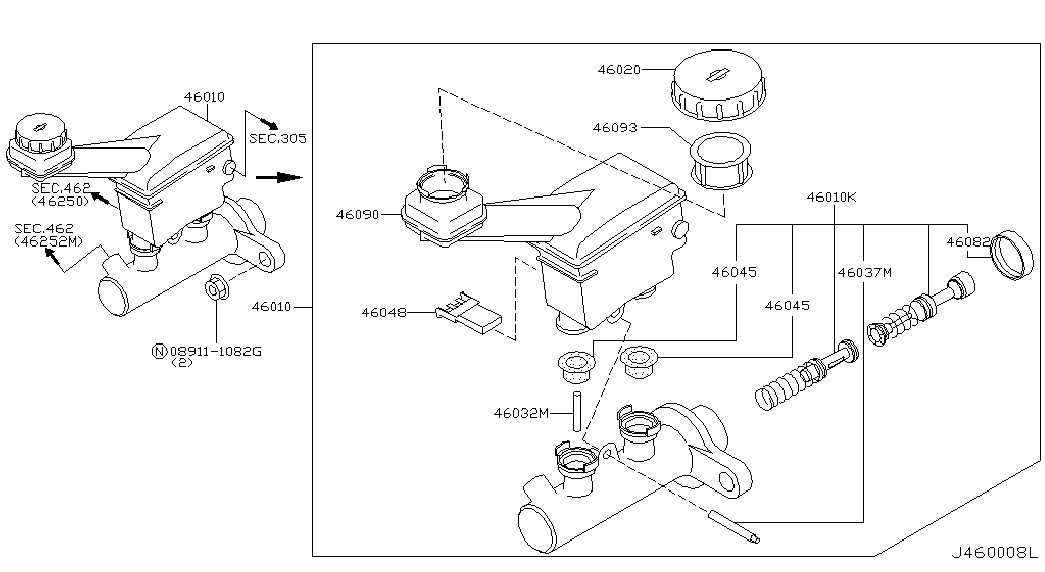 46010
SEC.305
SEC.462
(46250)
SEC.462
(46252M)
Ⓝ08911-1082G
(2)
46010
46020
46093
46090
46010K
46082
46045
46037M
46045
46048
46032M
J460008L