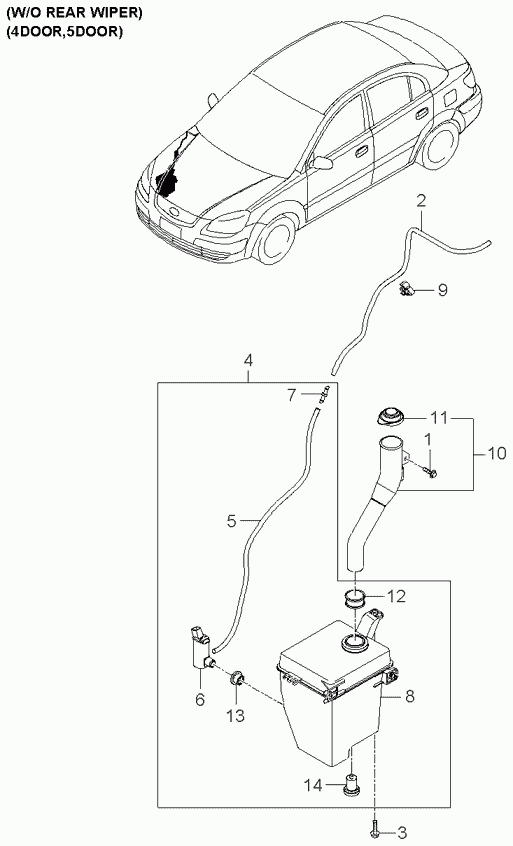 (W/O REAR WIPER)
(4DOOR,5DOOR)

2
9
4
7
11
1
10
5
12
6
13
8
14
3