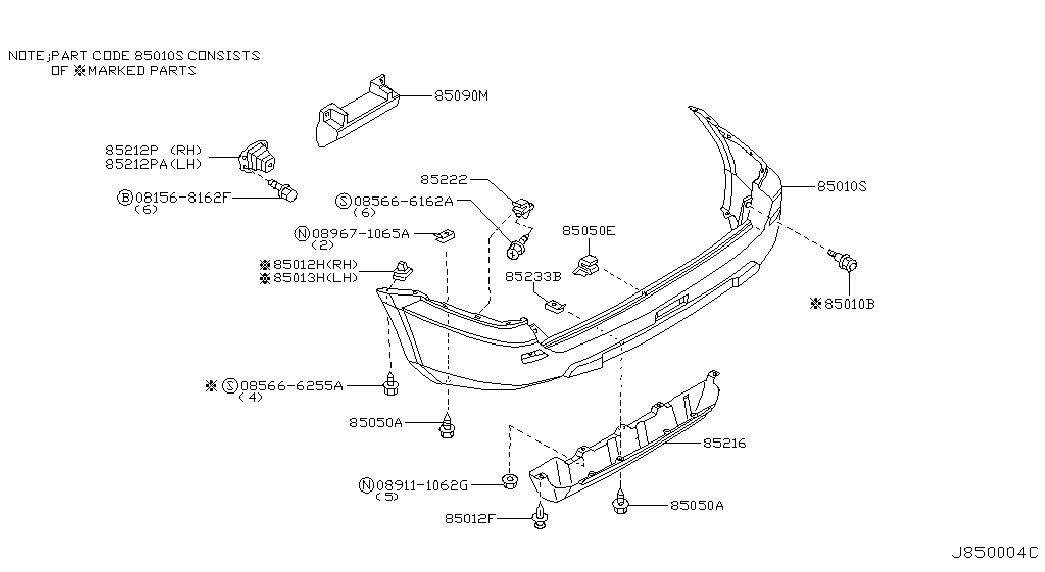 NOTE;PART CODE 85010S CONSISTS OF ※MARKED PARTS

85090M

85212P (RH)
85212PA(LH)

Ⓑ08156-8162F
(6)

85222

Ⓢ08566-6162A
(6)

85010S

Ⓝ08967-1065A
(2)

85050E

※85012H(RH)
※85013H(LH)

85233B

※85010B

※Ⓢ08566-6255A
(4)

85050A

85216

Ⓝ08911-1062G
(5)

85012F

85050A

J850004C