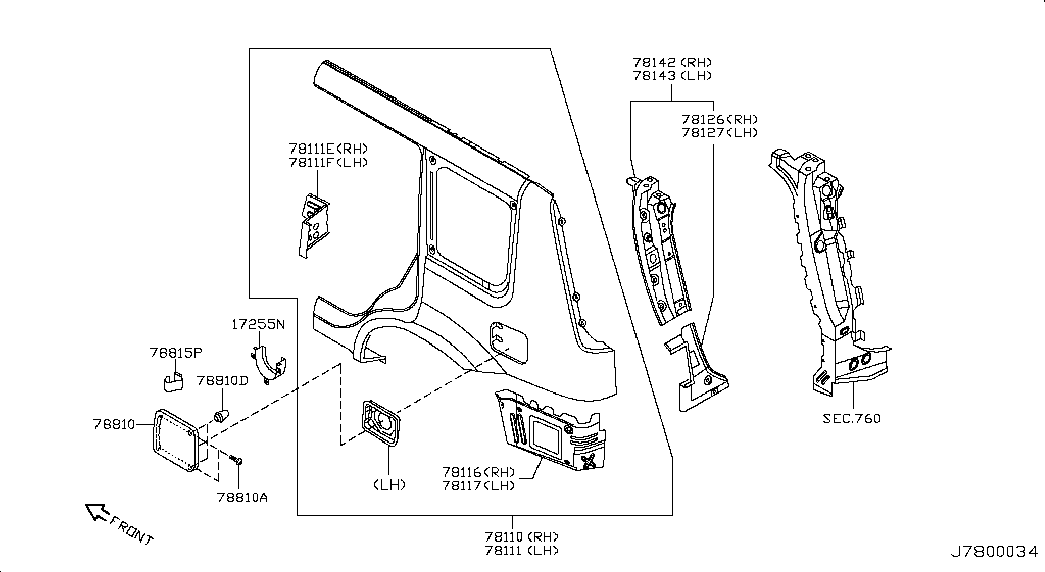 78142 (RH)
78143 (LH)
78126 (RH)
78127 (LH)
78111E (RH)
78111F (LH)
17255N
78815P
78810D
78810
78810A
(LH)
78116 (RH)
78117 (LH)
SEC.760
FRONT
78110 (RH)
78111 (LH)
J7800034