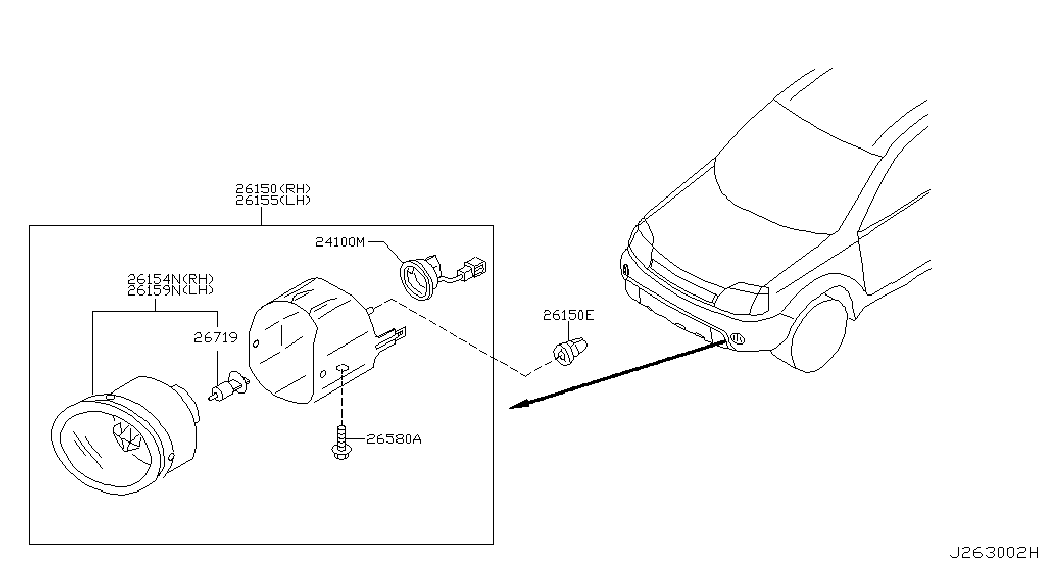 26150(RH)
26155(LH)

24100M

26154N(RH)
26159N(LH)

26719

26150E

26580A

J263002H