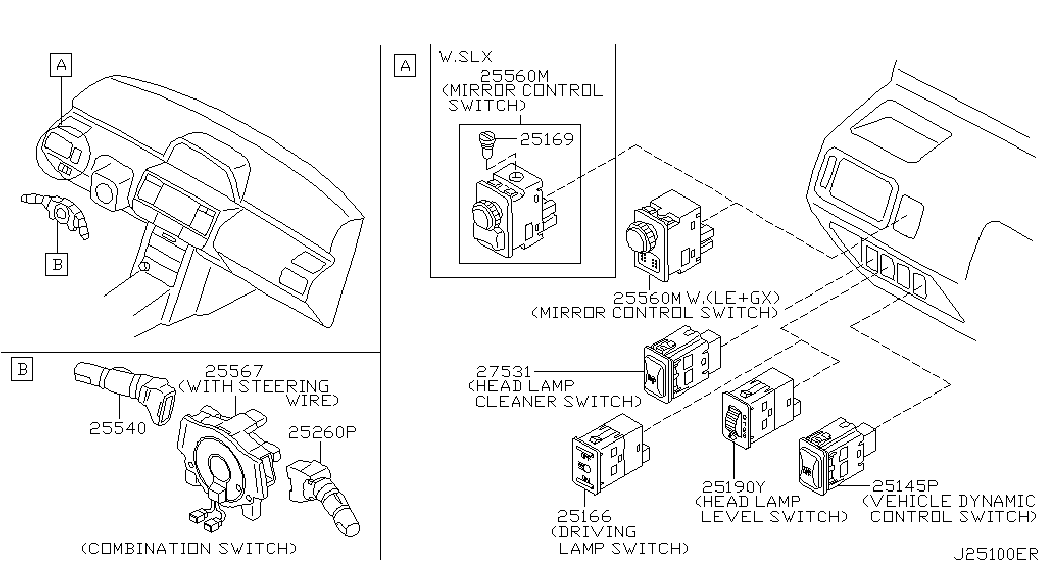 A

B

B

25567
(WITH STEERING WIRE)

25540

25260P

(COMBINATION SWITCH)

A

W.SLX
25560M
(MIRROR CONTROL SWITCH)

25169

25560M W.(LE+GX)
(MIRROR CONTROL SWITCH)

27531
(HEAD LAMP CLEANER SWITCH)

25166
(DRIVING LAMP SWITCH)

25190Y
(HEAD LAMP LEVEL SWITCH)

25145P
(VEHICLE DYNAMIC CONTROL SWITCH)

J25100ER