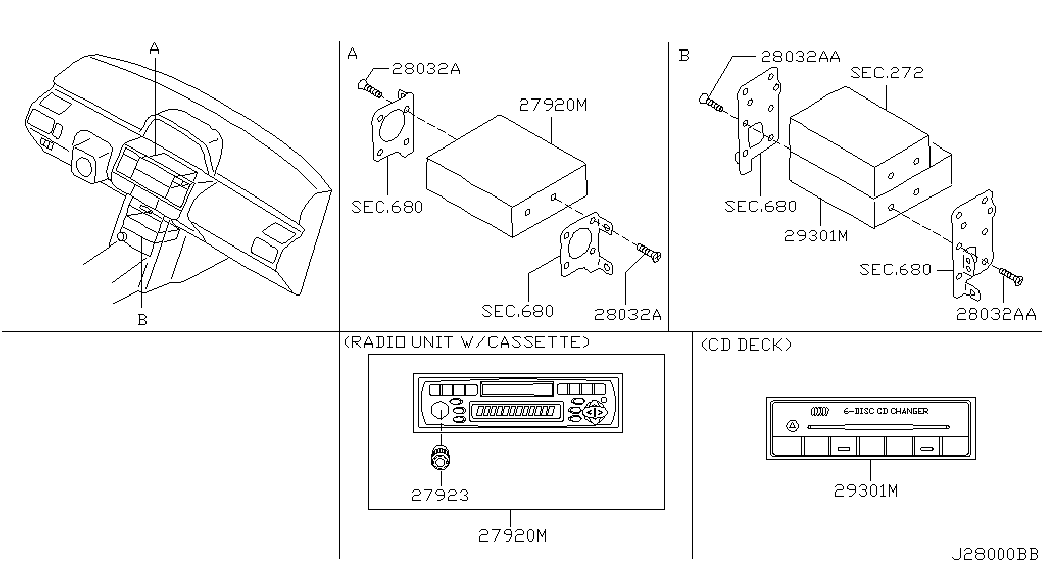 A

B

A

28032A

27920M

SEC.680

SEC.680

28032A

B

28032AA

SEC.272

SEC.680

29301M

SEC.680

28032AA

(RADIO UNIT W/CASSETTE)

27923

27920M

(CD DECK)

6-DISC CD CHANGER

29301M

J28000BB