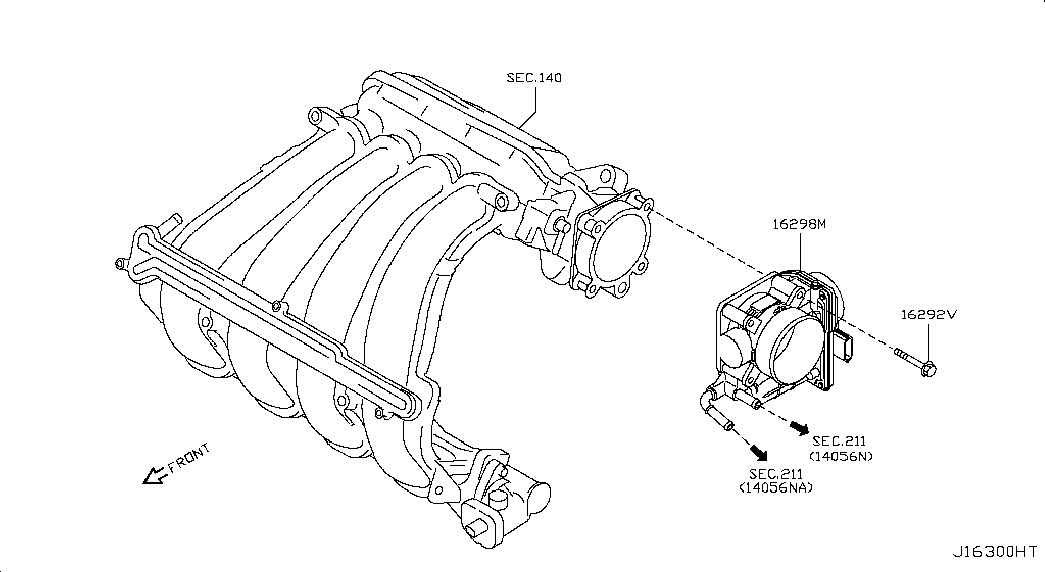 SEC.140

16298M

16292V

SEC.211
(14056N)

SEC.211
(14056NA)

FRONT

J16300HT