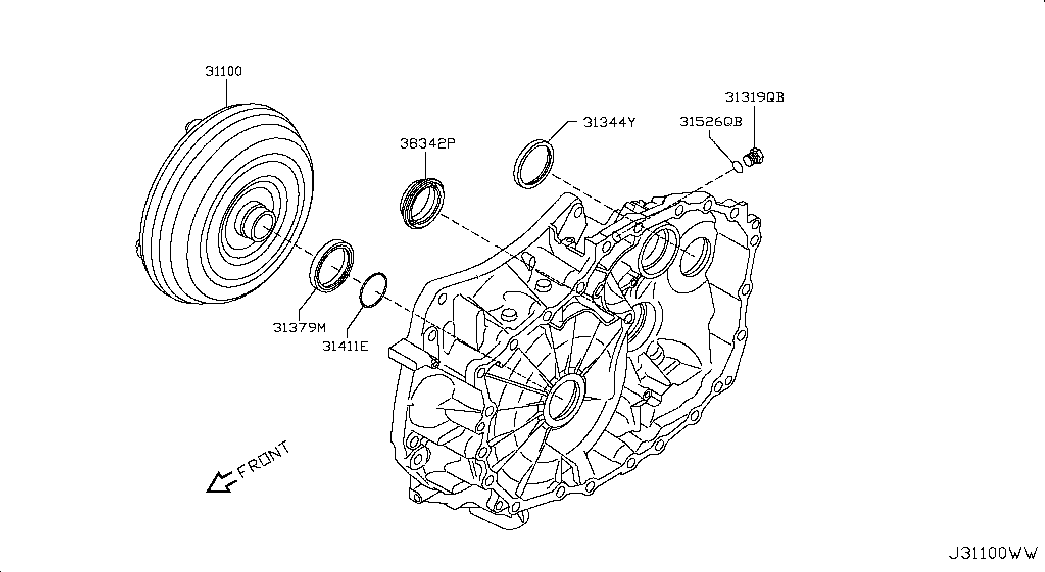 31100
38342P
31344Y
31319QB
31526QB
31379M
31411E
FRONT
J31100WW