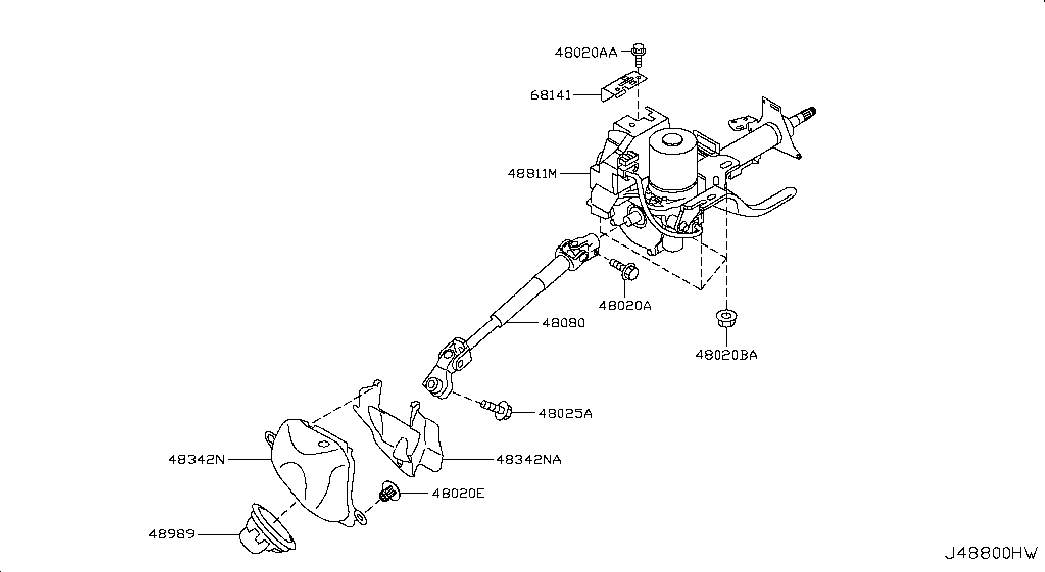 48020AA
68141
48811M
48020A
48080
48020BA
48025A
48342N
48342NA
48020E
48989
J48800HW