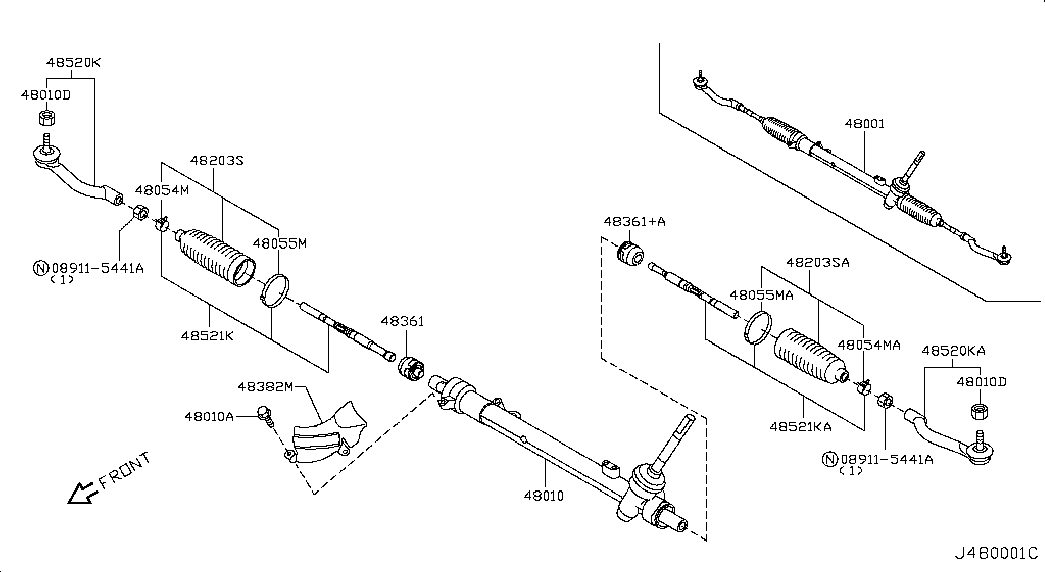 48520K
48010D
48203S
48054M
48055M
Ⓝ08911-5441A
(1)
48521K
48361
48382M
48010A
FRONT
48010
48001
48361+A
48203SA
48055MA
48054MA
48520KA
48010D
48521KA
Ⓝ08911-5441A
(1)
J480001C