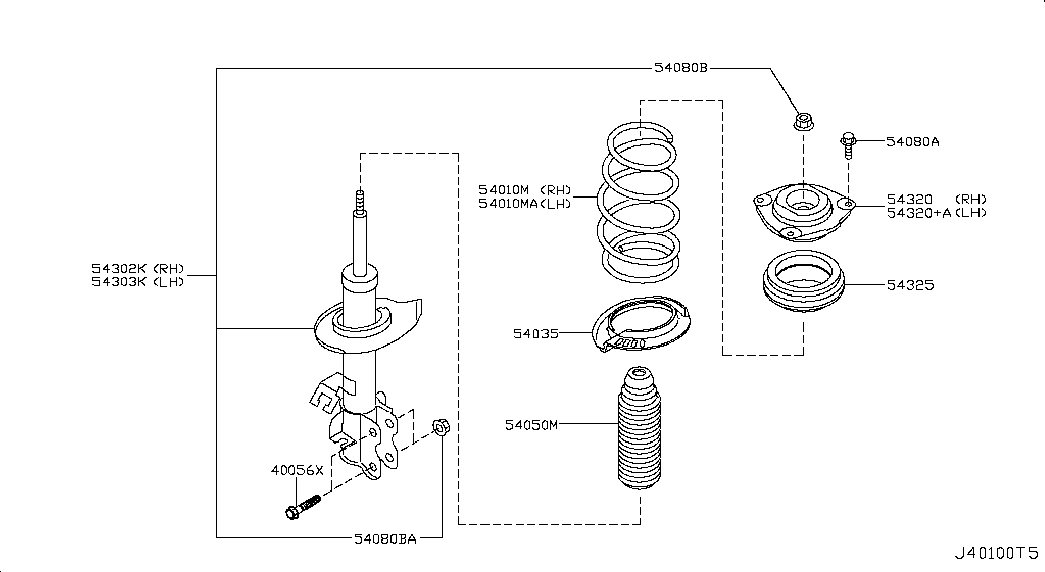 54080B
54080A
54010M (RH)
54010MA(LH)
54320 (RH)
54320+A(LH)
54302K (RH)
54303K (LH)
54325
54035
54050M
40056X
54080BA
J40100T5