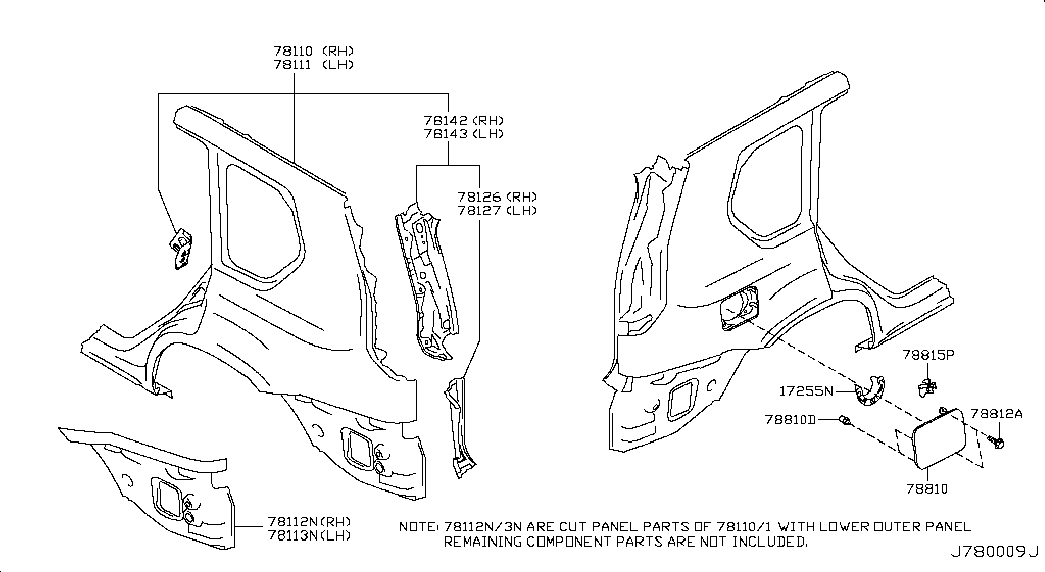 78110 (RH)
78111 (LH)

78142 (RH)
78143 (LH)

78126 (RH)
78127 (LH)

78815P

17255N

78810D

78812A

78810

78112N(RH)
78113N(LH)

NOTE: 78112N/3N ARE CUT PANEL PARTS OF 78110/1 WITH LOWER OUTER PANEL REMAINING COMPONENT PARTS ARE NOT INCLUDED.

J780009J