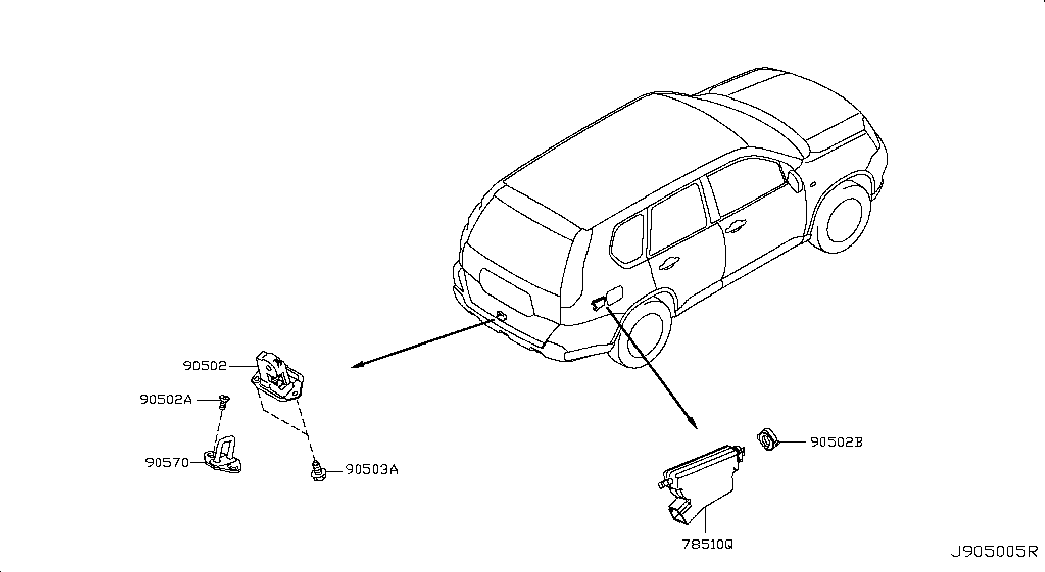 90502
90502A
90570
90503A
90502B
78510Q
J905005R