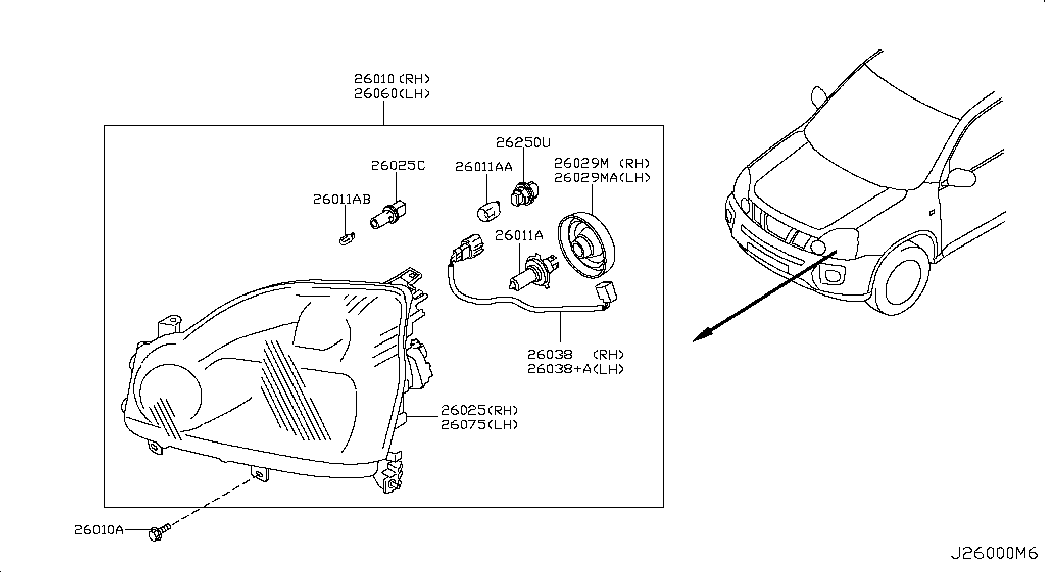 26010(RH)
26060(LH)

26250U

26025C

26011AA

26029M (RH)
26029MA(LH)

26011AB

26011A

26038 (RH)
26038+A(LH)

26025(RH)
26075(LH)

26010A

J26000M6