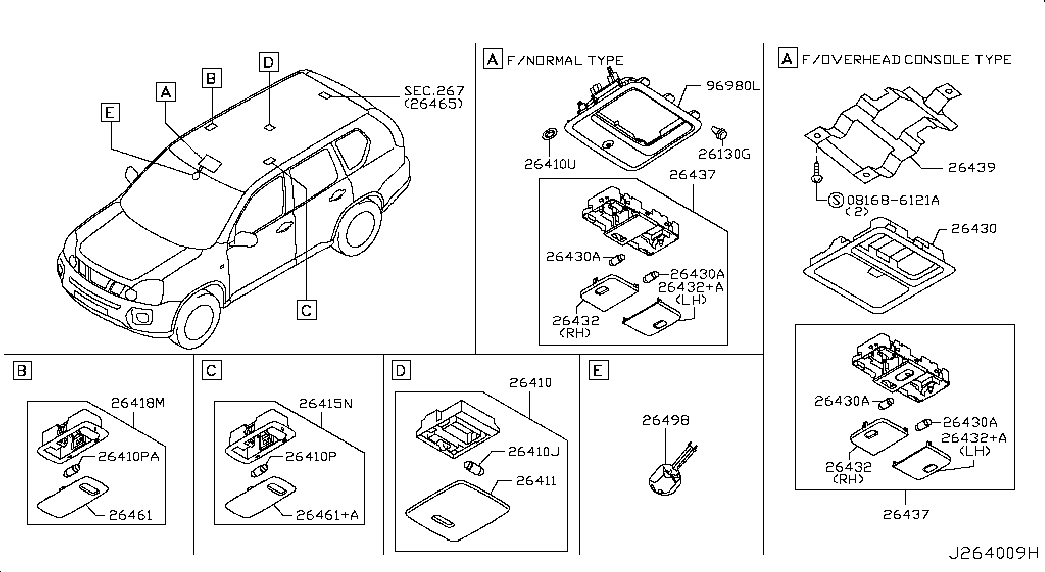 E
A
B
D
SEC.267
(26465)
C

A F/NORMAL TYPE
96980L
26410U
26130G
26437
26430A
26430A
26432+A
(LH)
26432
(RH)

A F/OVERHEAD CONSOLE TYPE
26439
S 08168-6121A
(2)
26430
26430A
26430A
26432+A
(LH)
26432
(RH)
26437

B
26418M
26410PA
26461

C
26415N
26410P
26461+A

D
26410
26410J
26411

E
26498

J264009H