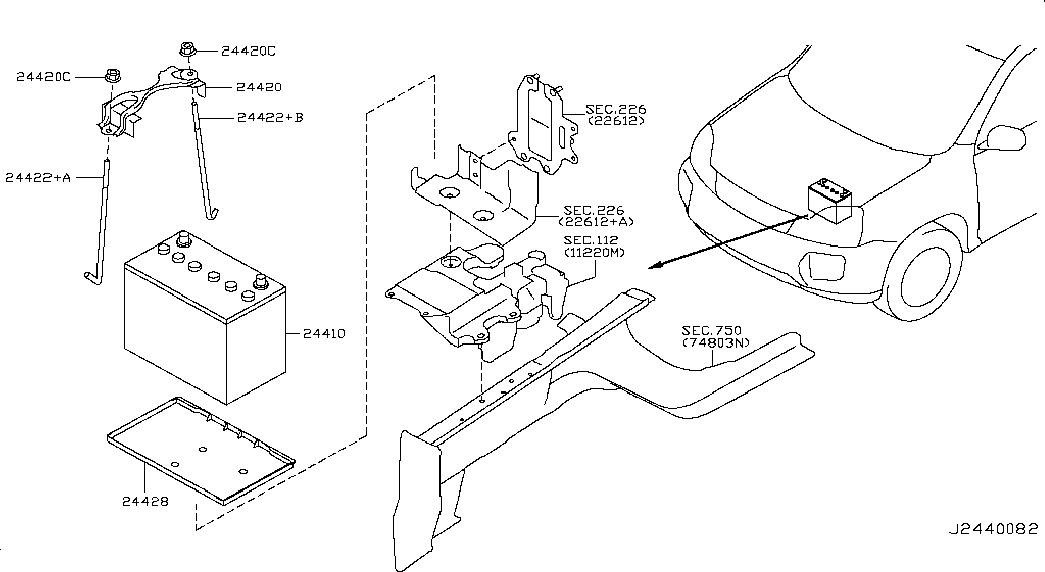 24420C
24420C
24420
24422+B
24422+A
24410
24428
SEC.226
(22612)
SEC.226
(22612+A)
SEC.112
(11220M)
SEC.750
(74803N)
J2440082