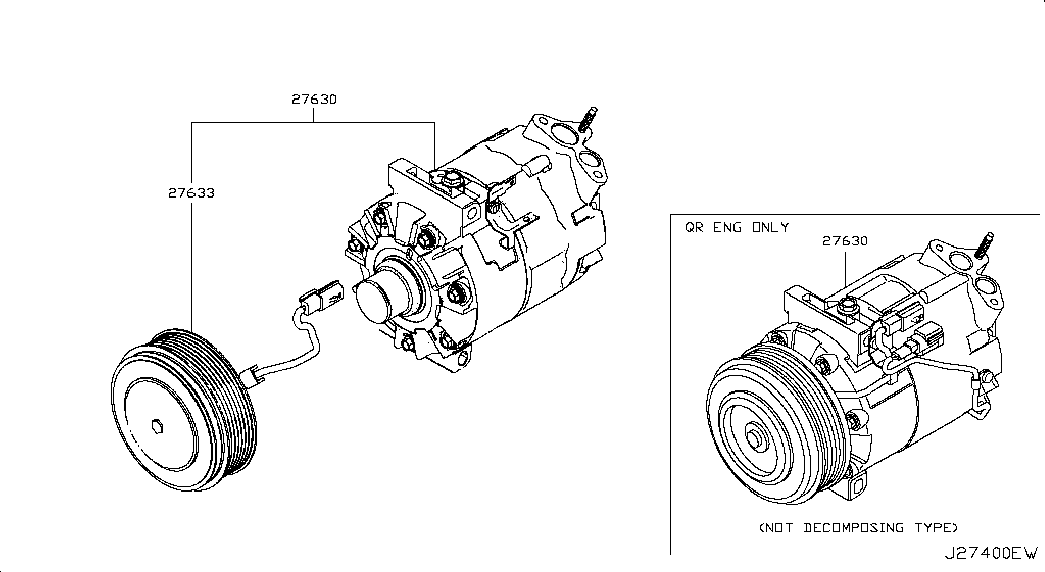 27630

27633

QR ENG ONLY

27630

(NOT DECOMPOSING TYPE)

J27400EW