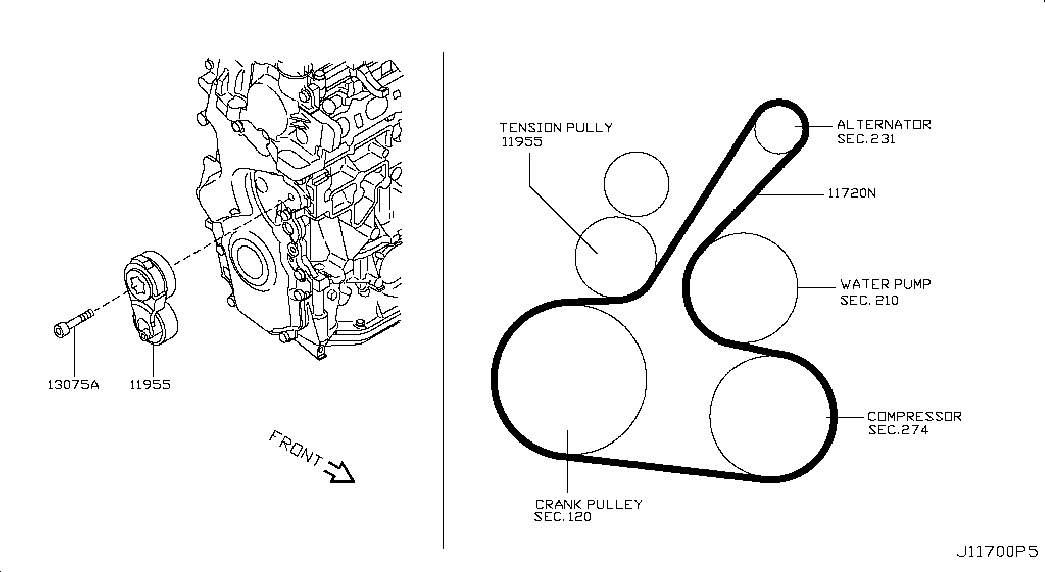 13075A
11955
FRONT
TENSION PULLY
11955
ALTERNATOR
SEC.231
11720N
WATER PUMP
SEC. 210
COMPRESSOR
SEC.274
CRANK PULLEY
SEC.120
J11700P5