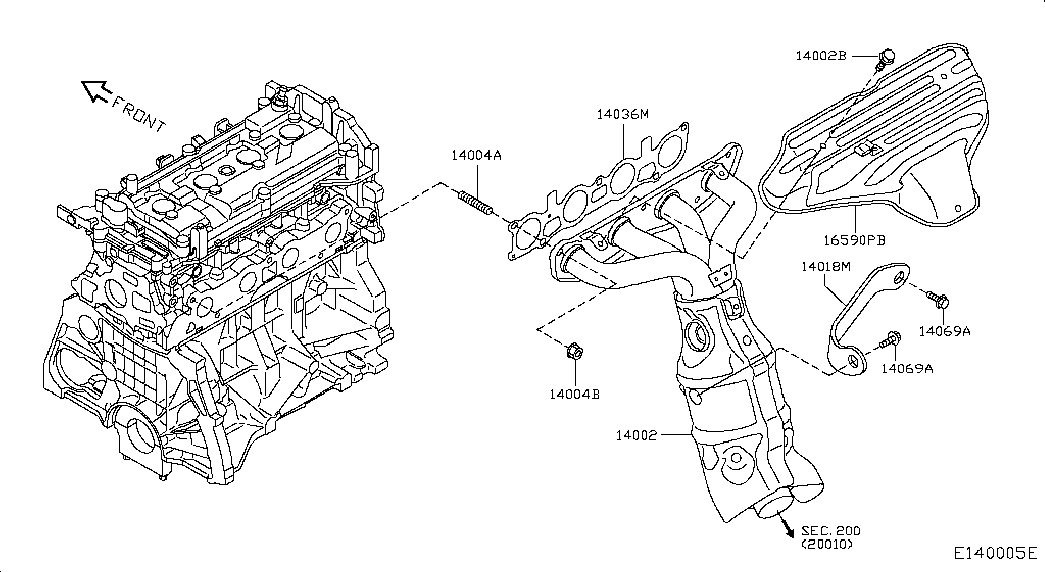 FRONT

14002B

14036M

14004A

16590PB

14018M

14069A

14069A

14004B

14002

SEC. 200
(20010)

E140005E