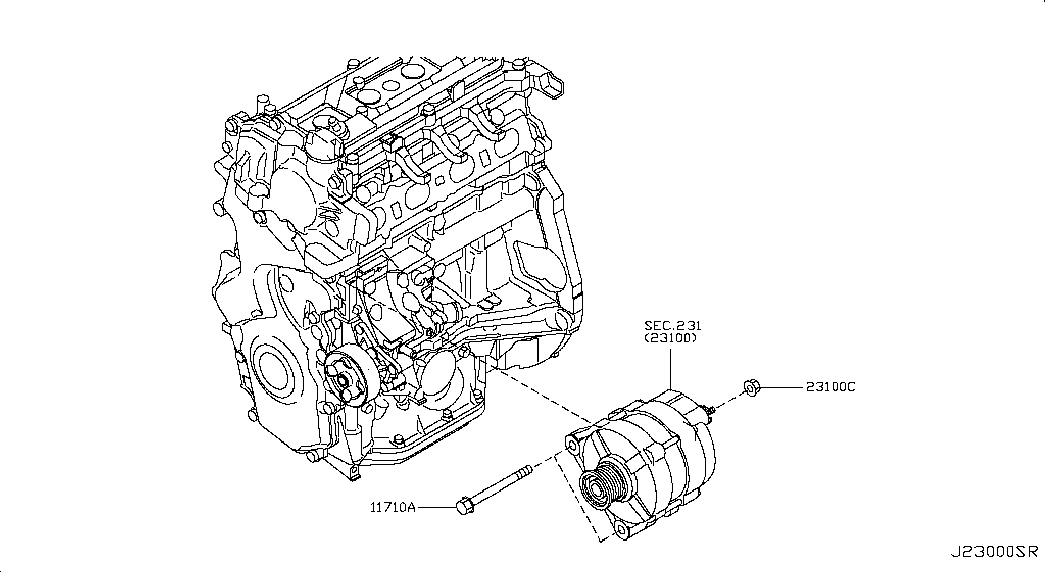 SEC.231
(23100)
23100C
11710A
J23000SR