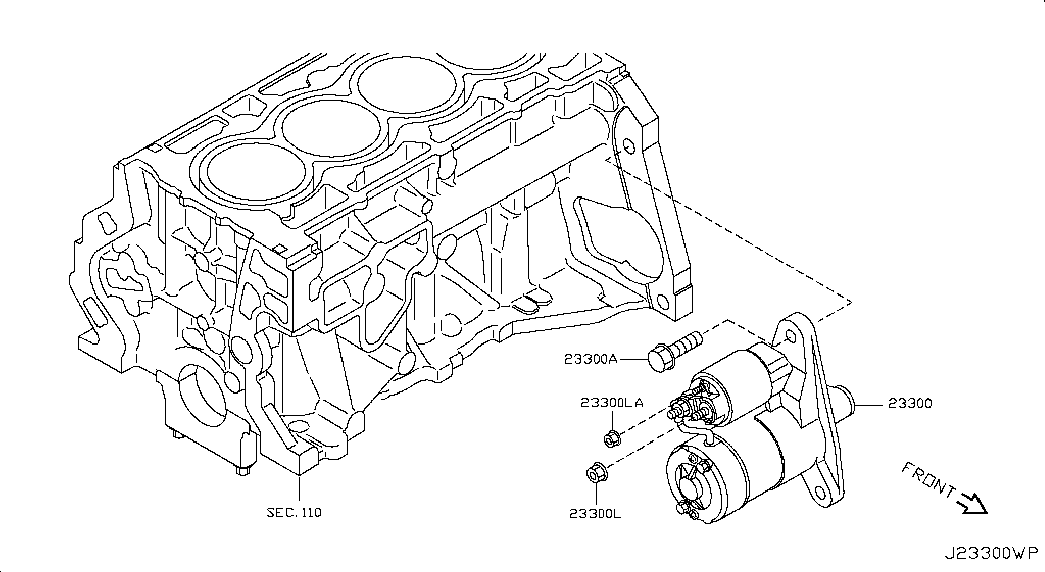 23300A
23300LA
23300
23300L
SEC. 110
FRONT
J23300WP