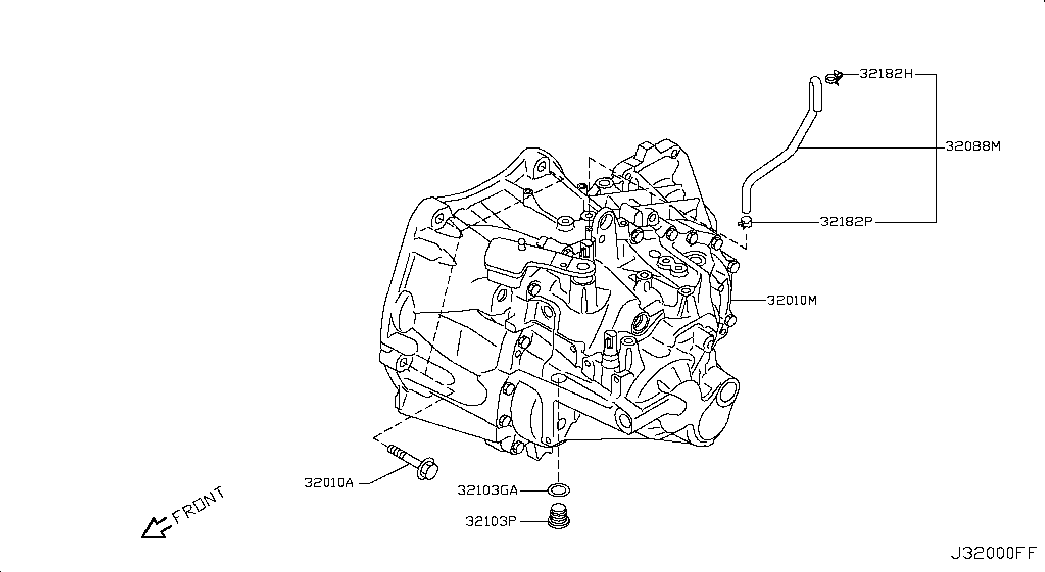 32182H
32088M
32182P
32010M
32010A
32103GA
32103P
FRONT
J32000FF