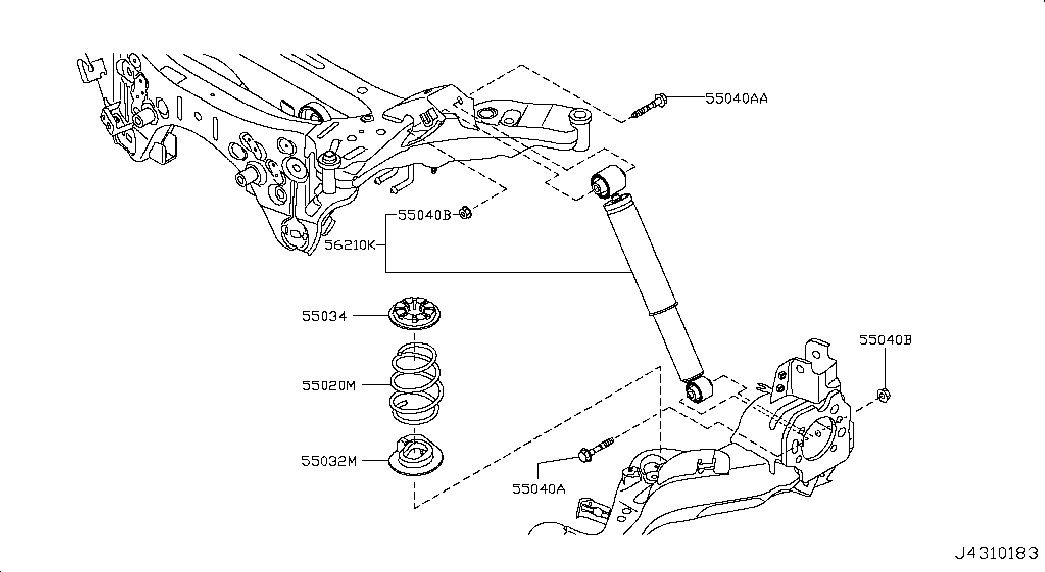 55040AA
55040B
56210K
55034
55020M
55032M
55040B
55040A
J4310183