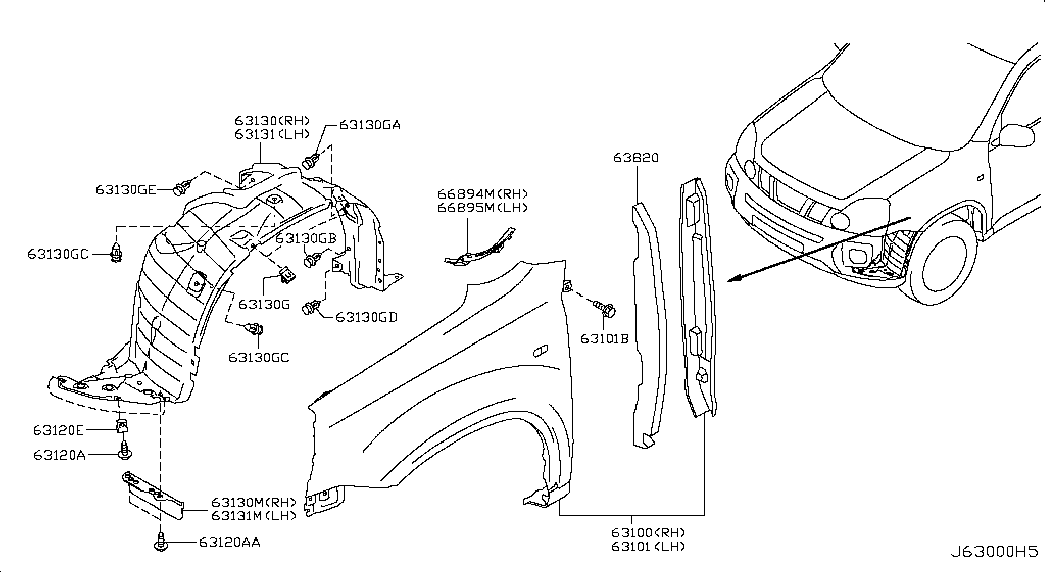 63130(RH)
63131(LH)
63130GA
63130GE
63130GC
63130GB
63130G
63130GD
63130GC
66894M(RH)
66895M(LH)
63820
63101B
63120E
63120A
63130M(RH)
63131M(LH)
63120AA
63100(RH)
63101(LH)
J63000H5