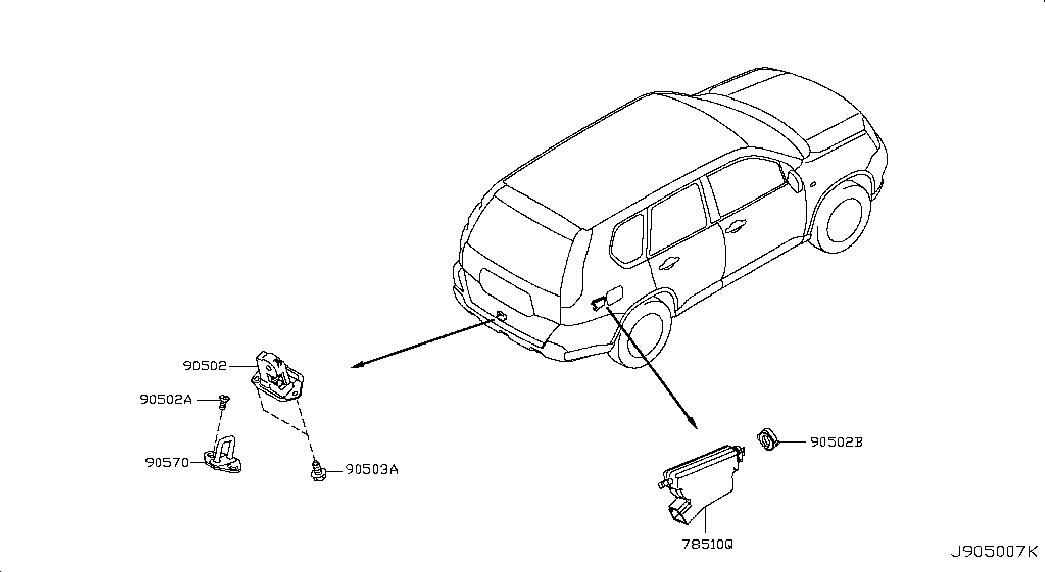 90502
90502A
90570
90503A
90502B
78510Q
J905007K