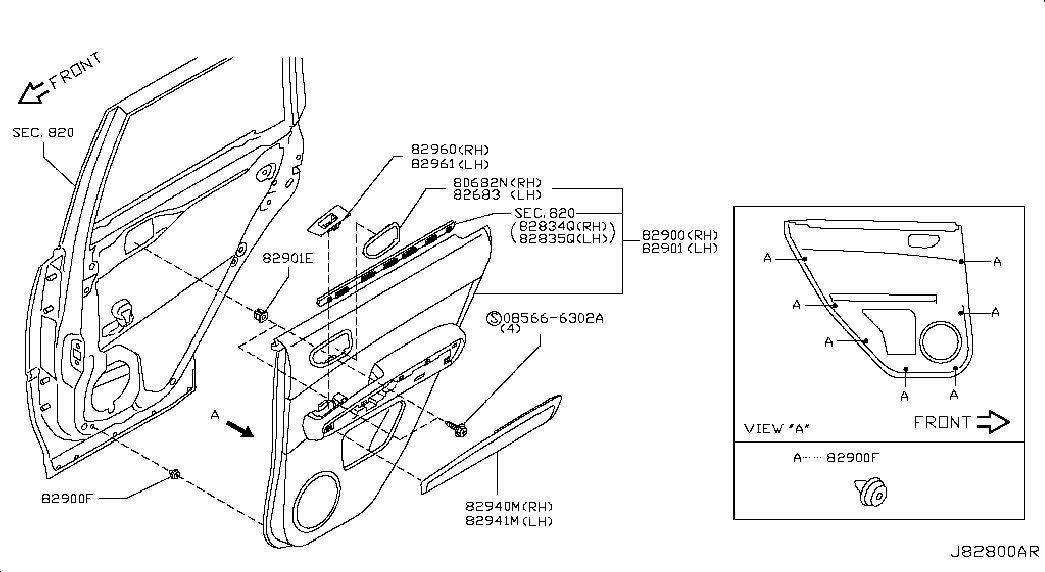 FRONT

SEC. 820

82960(RH)
82961(LH)

80682N(RH)
82683 (LH)

SEC. 820
(82834Q(RH))
(82835Q(LH))

82900(RH)
82901(LH)

82901E

Ⓢ08566-6302A
(4)

A

82900F

82940M(RH)
82941M(LH)

A
A
A
A
A
A
A

VIEW "A"

FRONT

A······ 82900F

J82800AR