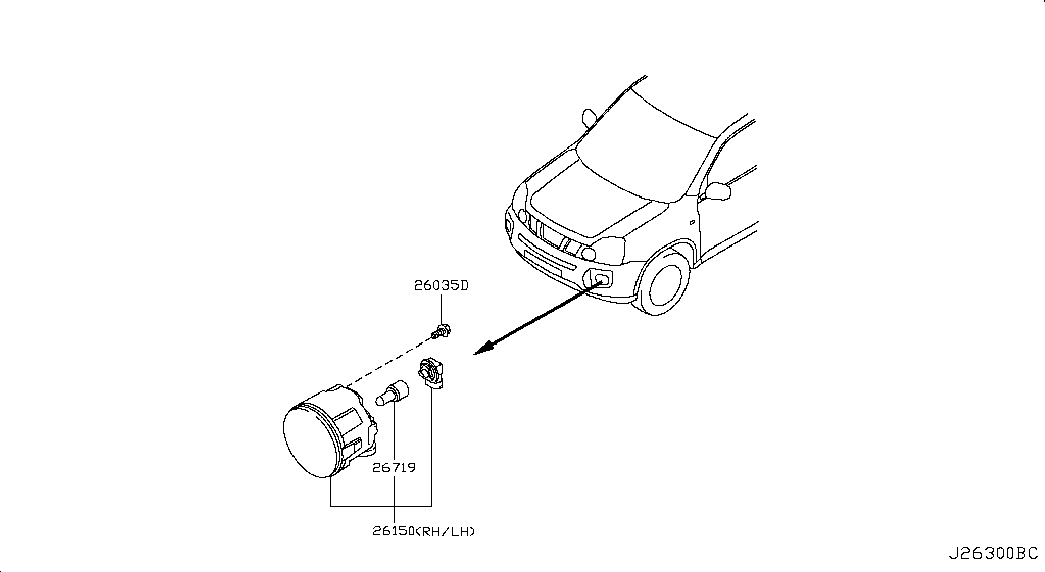 26035D

26719

26150(RH/LH)

J26300BC