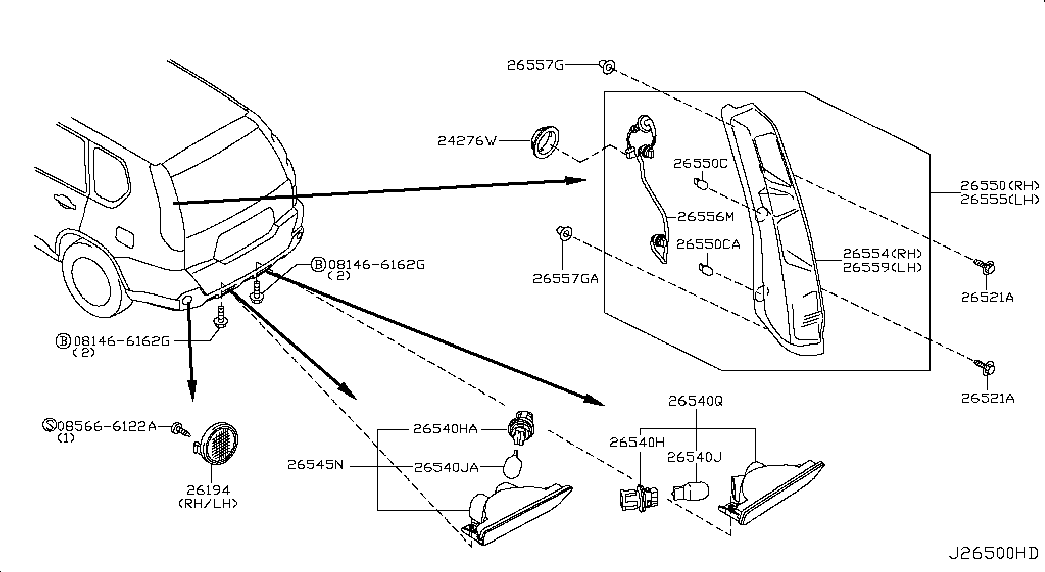 26557G
24276W
26550C
26556M
26550CA
26557GA
26550(RH)
26555(LH)
26554(RH)
26559(LH)
26521A
26521A
Ⓑ08146-6162G
(2)
Ⓑ08146-6162G
(2)
Ⓢ08566-6122A
(1)
26194
(RH/LH)
26540HA
26545N
26540JA
26540Q
26540H
26540J
J26500HD