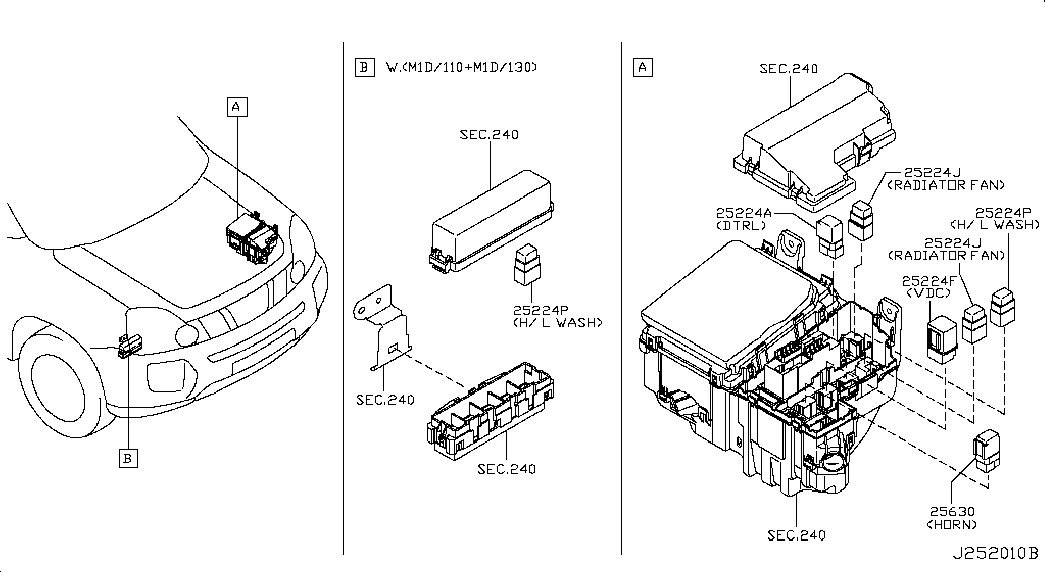 A

B

B W.(M1D/110+M1D/130)

SEC.240

25224P (H/ L WASH)

SEC.240

SEC.240

A

SEC.240

25224J (RADIATOR FAN)

25224A (DTRL)

25224P (H/ L WASH)

25224J (RADIATOR FAN)

25224F (VDC)

25630 (HORN)

SEC.240

J252010B