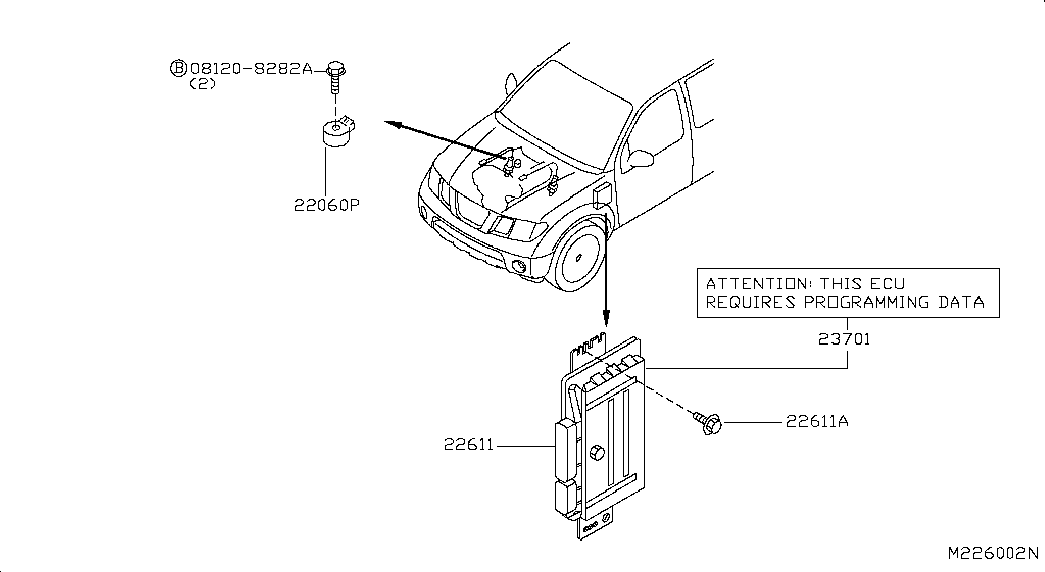 Ⓑ08120-8282A
(2)

22060P

ATTENTION: THIS ECU
REQUIRES PROGRAMMING DATA

23701

22611A

22611

M226002N