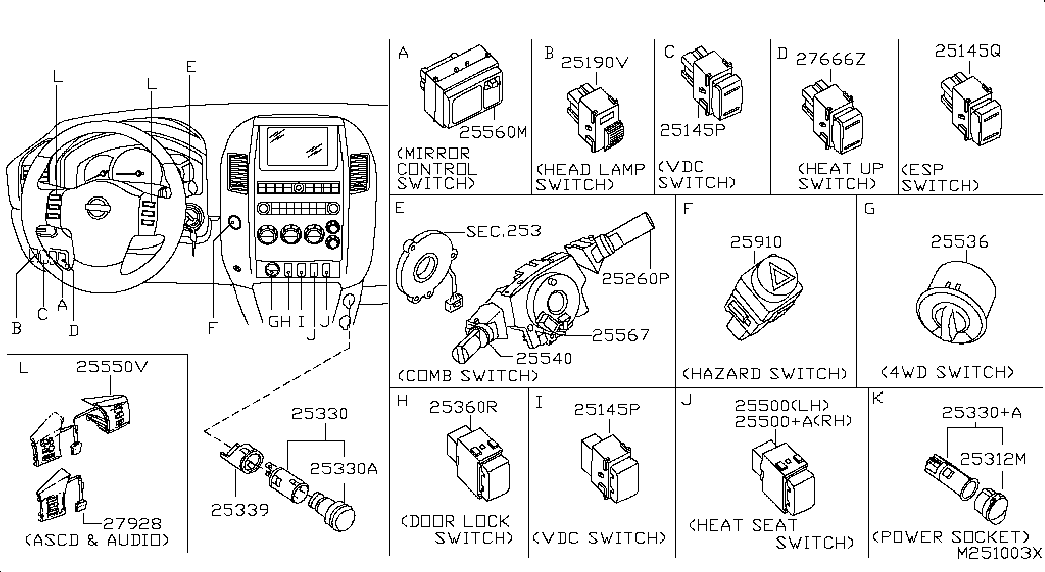 L
L
E
B
C
A
D
F
G H I J
J
L
25550V
27928
(ASCD & AUDIO)
25330
25330A
25339

A
25560M
(MIRROR CONTROL SWITCH)

B
25190V
(HEAD LAMP SWITCH)

C
25145P
(VDC SWITCH)

D
27666Z
(HEAT UP SWITCH)

25145Q
(ESP SWITCH)

E
SEC.253
25260P
25567
25540
(COMB SWITCH)

F
25910
(HAZARD SWITCH)

G
25536
(4WD SWITCH)

H
25360R
(DOOR LOCK SWITCH)

I
25145P
(VDC SWITCH)

J
25500(LH)
25500+A(RH)
(HEAT SEAT SWITCH)

K
25330+A
25312M
(POWER SOCKET)
M251003X