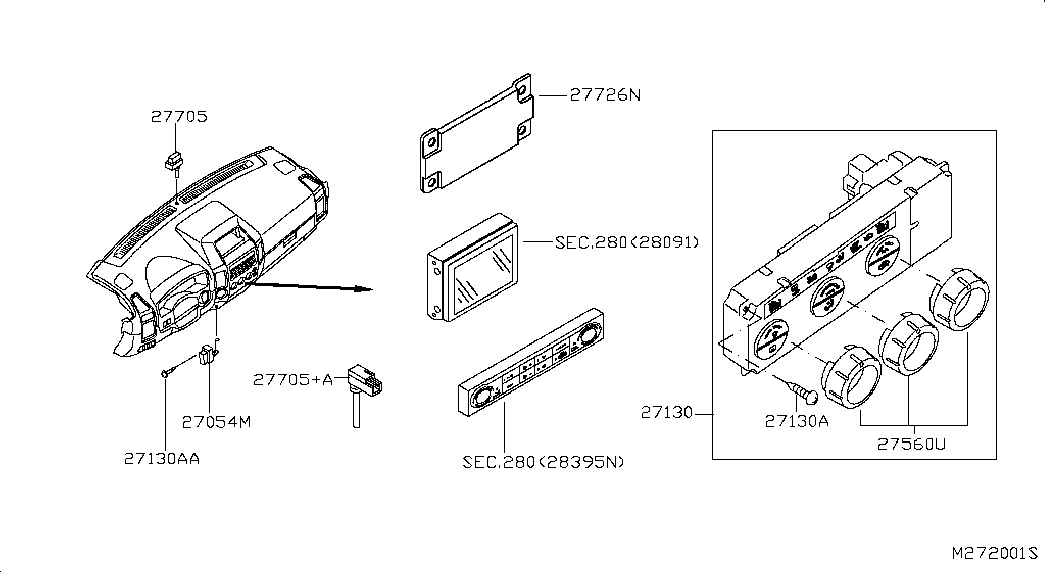 27705
27726N
SEC.280(28091)
27705+A
27054M
27130AA
SEC.280(28395N)
27130
27130A
27560U
M272001S