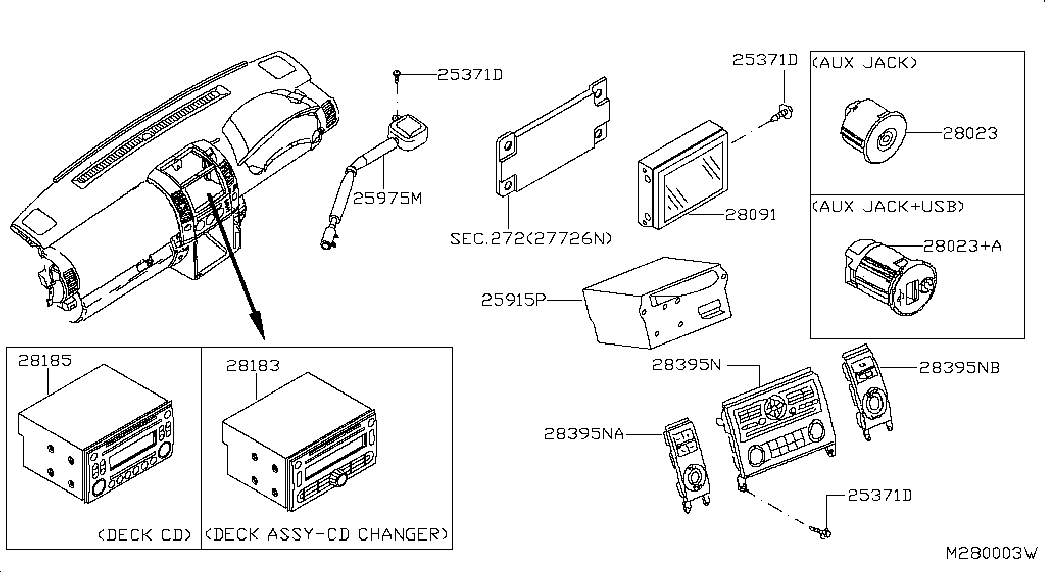 25371D
25975M
SEC.272(27726N)
25371D
28091
(AUX JACK)
28023
(AUX JACK+USB)
28023+A
25915P
28395N
28395NB
28395NA
25371D
28185
(DECK CD)
28183
(DECK ASSY-CD CHANGER)
M280003W