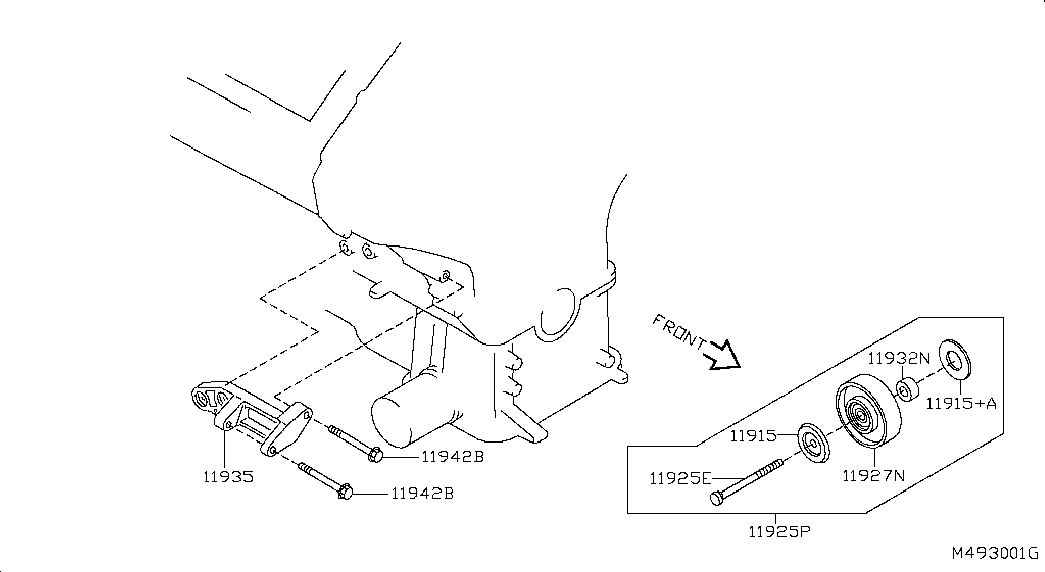 FRONT
11932N
11915+A
11915
11927N
11925E
11925P
11935
11942B
11942B
M493001G