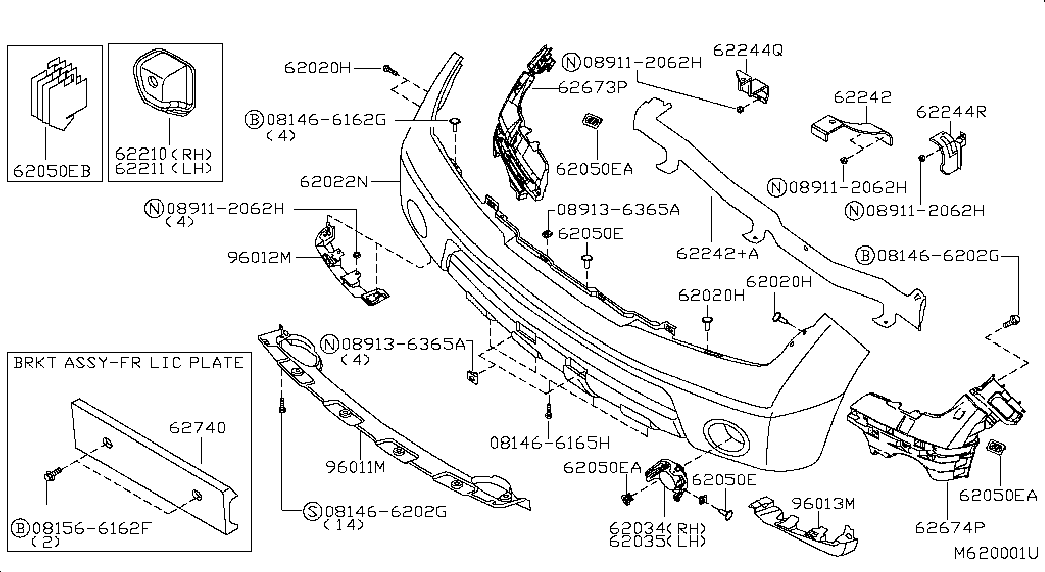 62050EB
62210(RH)
62211(LH)
62020H
Ⓑ08146-6162G
(4)
62022N
Ⓝ08911-2062H
(4)
96012M
Ⓝ08911-2062H
62673P
62050EA
62244Q
62242
62244R
Ⓝ08911-2062H
Ⓝ08911-2062H
08913-6365A
62050E
62242+A
Ⓑ08146-6202G
62020H
62020H
Ⓝ08913-6365A
(4)
BRKT ASSY-FR LIC PLATE
62740
Ⓑ08156-6162F
(2)
96011M
Ⓢ08146-6202G
(14)
08146-6165H
62050EA
62050E
62034(RH)
62035(LH)
96013M
62050EA
62674P
M620001U