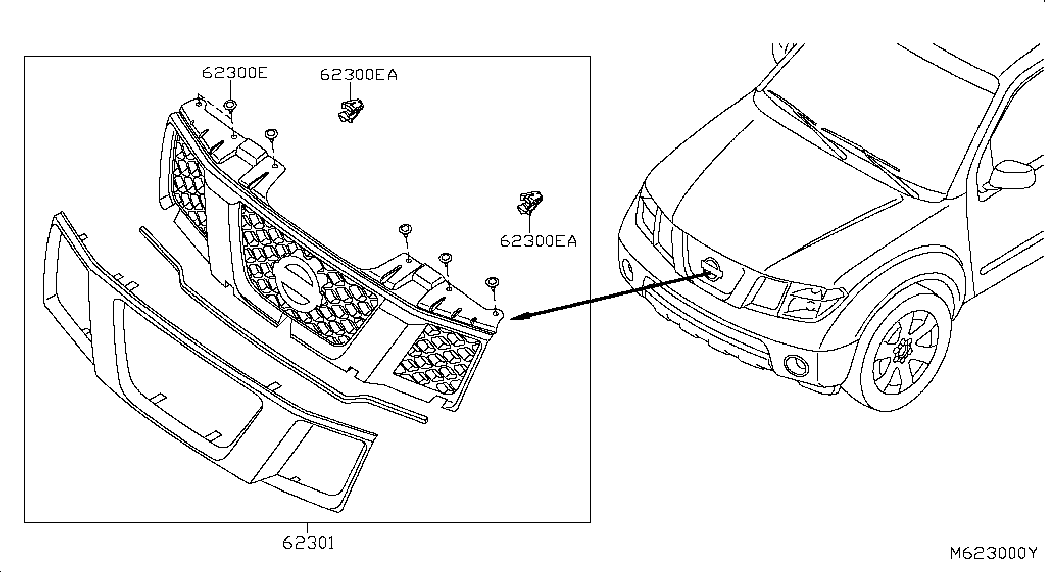 62300E
62300EA
62300EA
62301
M623000Y