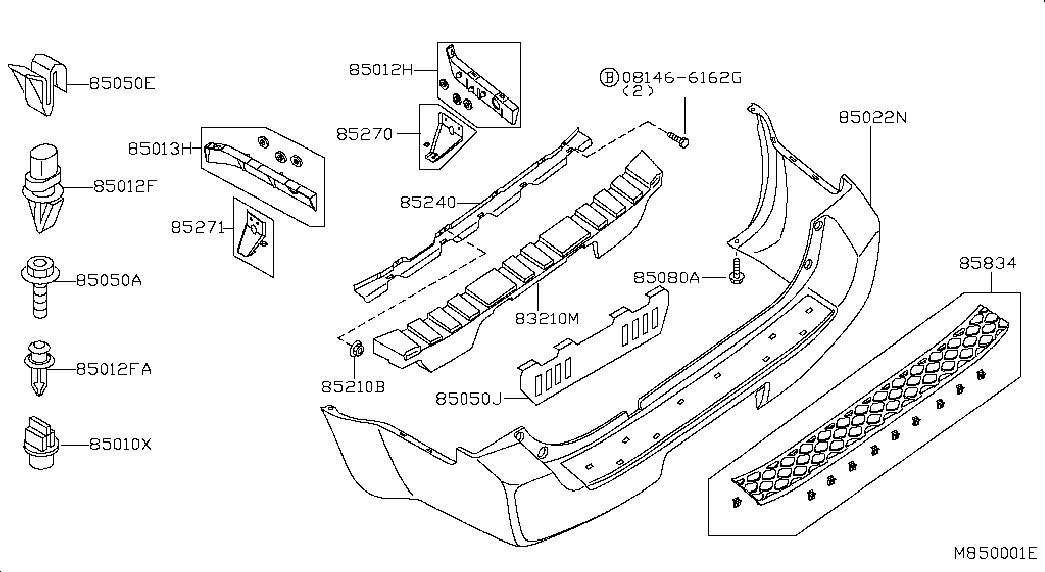 85050E
85012F
85050A
85012FA
85010X
85013H
85271
85012H
85270
85240
Ⓑ08146-6162G
(2)
85022N
85080A
83210M
85210B
85050J
85834
M850001E