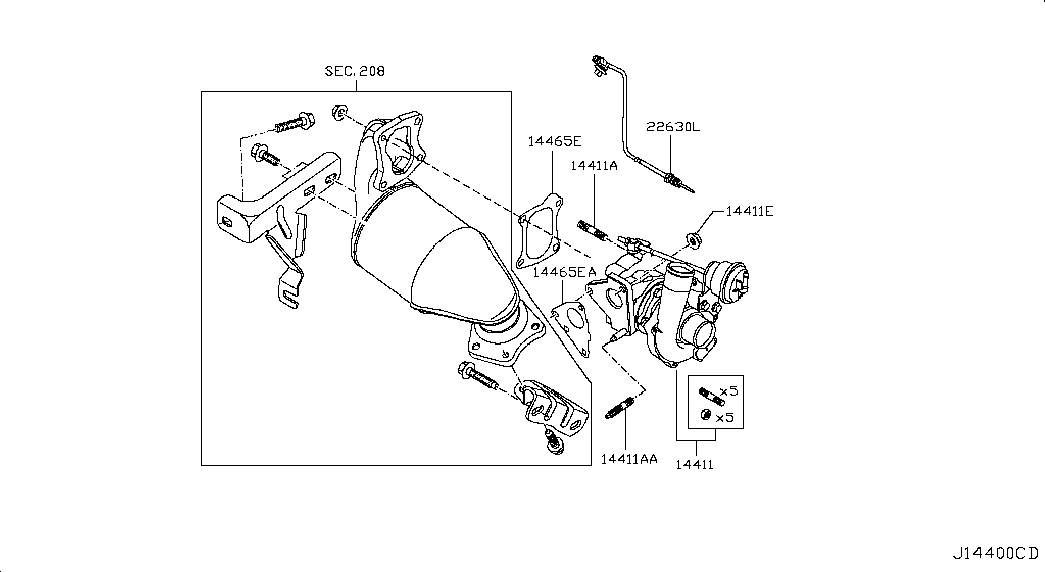 SEC. 208

14465E

14411A

22630L

14411E

14465EA

x5

x5

14411AA

14411

J14400CD