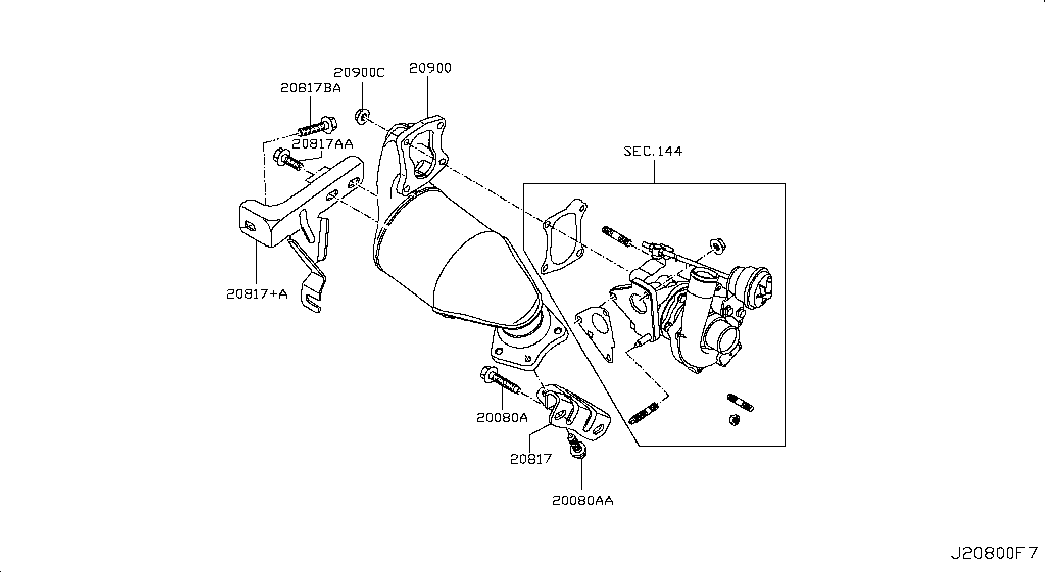 20900C
20900
20817BA
20817AA
SEC.144
20817+A
20080A
20817
20080AA
J20800F7