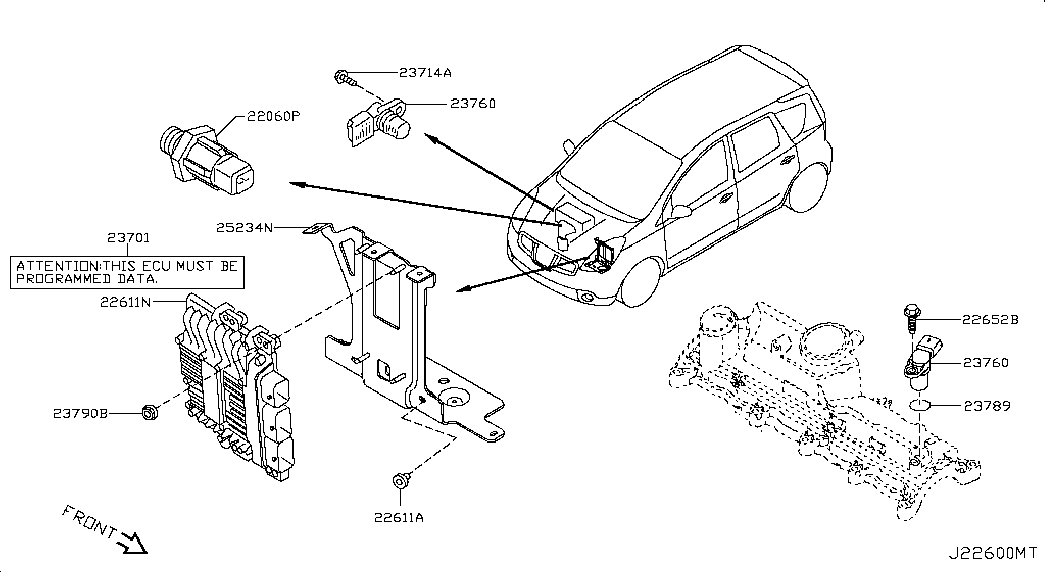 23714A
23760
22060P
25234N
23701
ATTENTION:THIS ECU MUST BE PROGRAMMED DATA.
22611N
23790B
22611A
22652B
23760
23789
FRONT
J22600MT