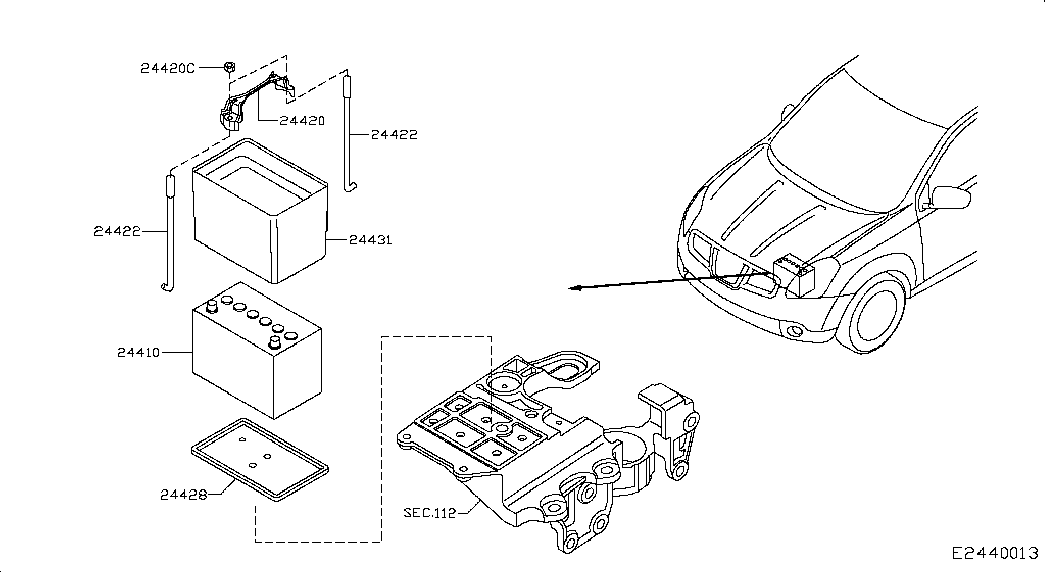 24420C
24420
24422
24422
24431
24410
24428
SEC.112
E2440013