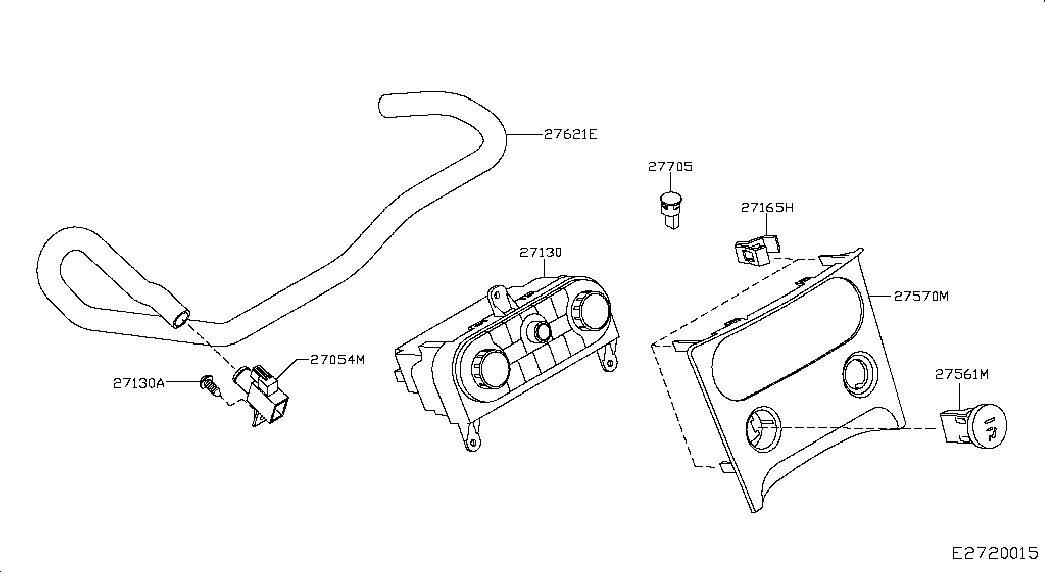 27621E

27705

27165H

27130

27570M

27054M

27130A

27561M

E2720015