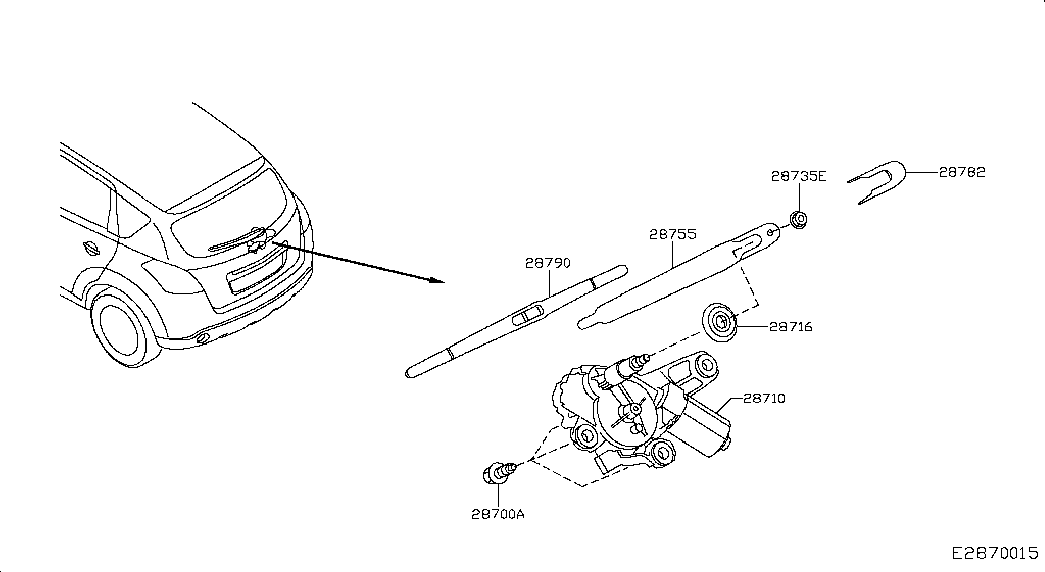 28735E
28782
28755
28790
28716
28710
28700A
E2870015