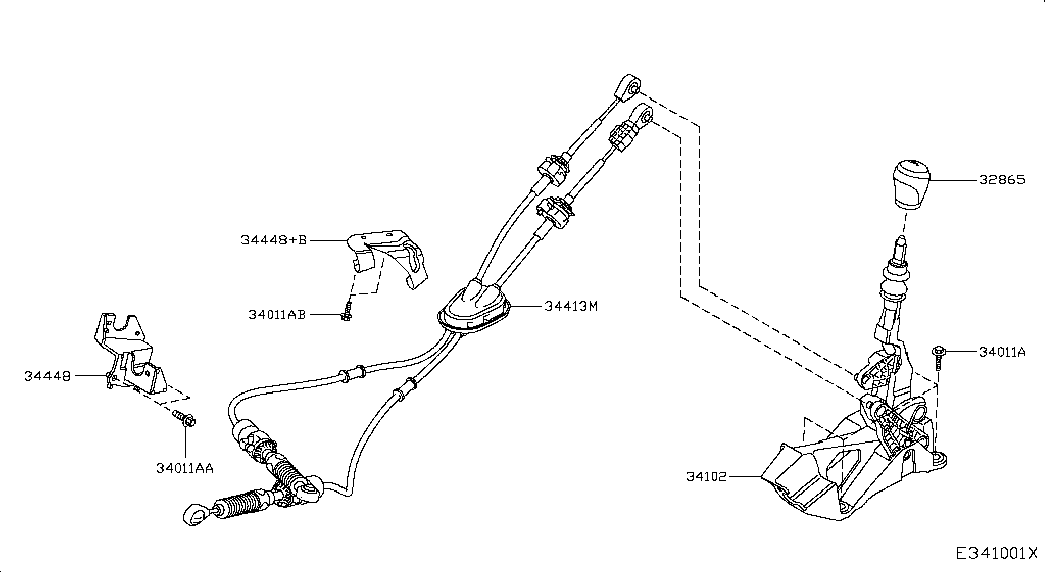 32865

34448+B

34011AB

34413M

34011A

34448

34011AA

34102

E341001X